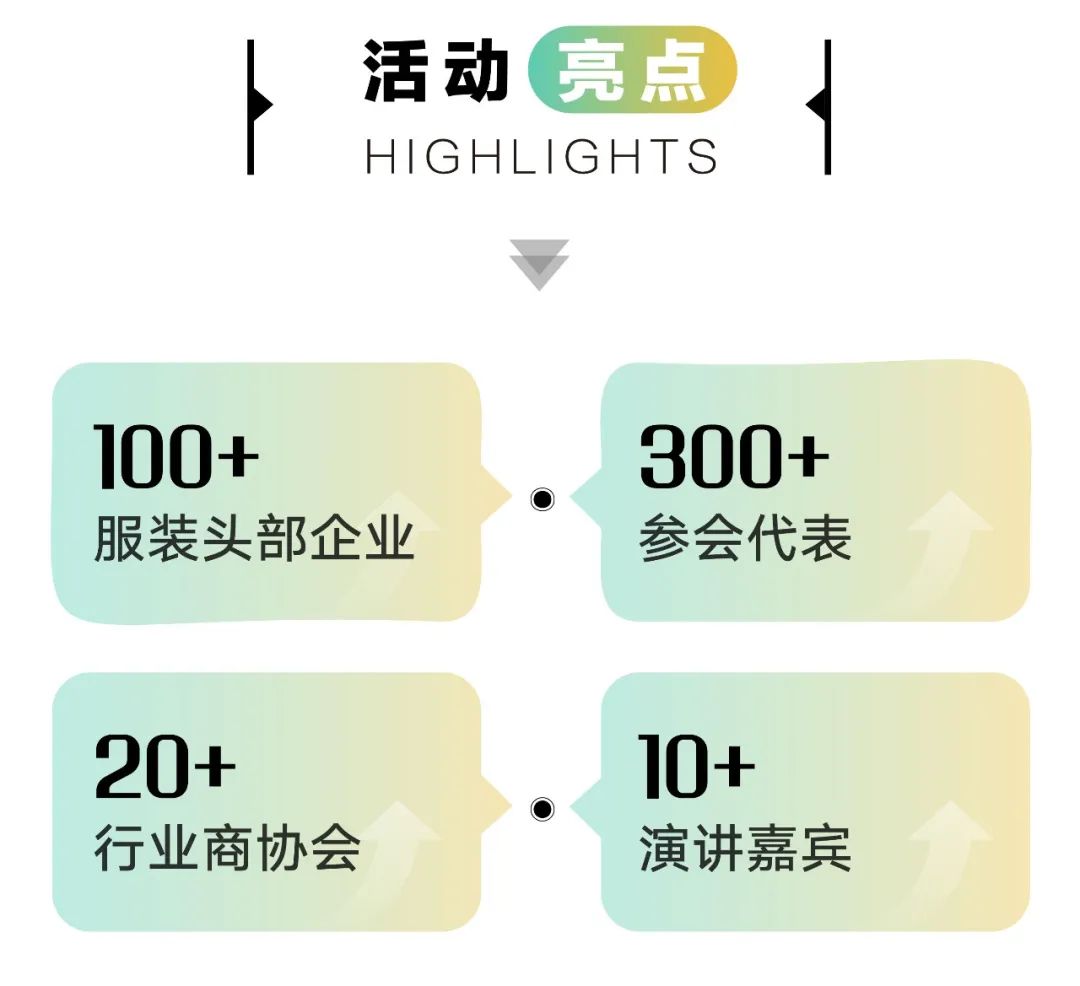 活动亮点
HIGHLIGHTS

100+
服装头部企业

300+
参会代表

20+
行业商协会

10+
演讲嘉宾